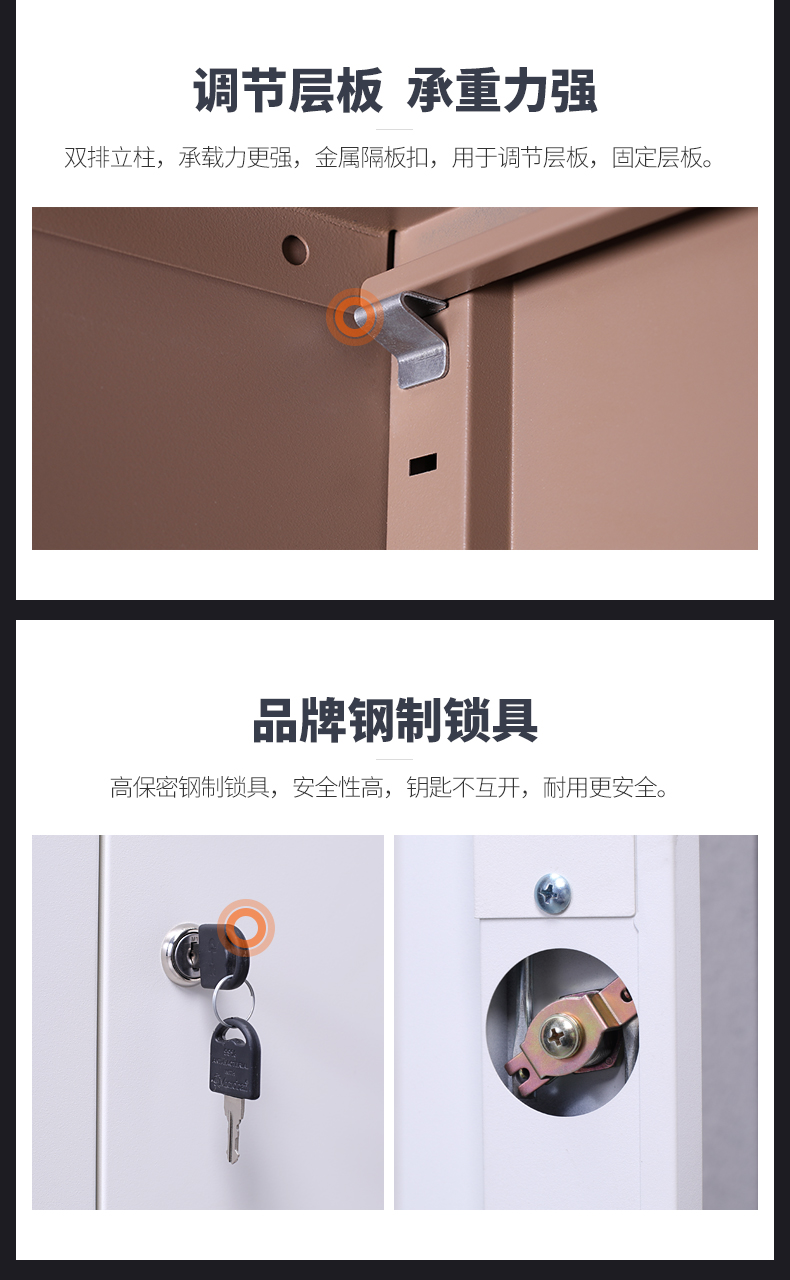 调节层板 承重力强

双排立柱，承载力更强，金属隔板扣，用于调节层板，固定层板。

品牌钢制锁具

高保密钢制锁具，安全性高，钥匙不互开，耐用更安全。